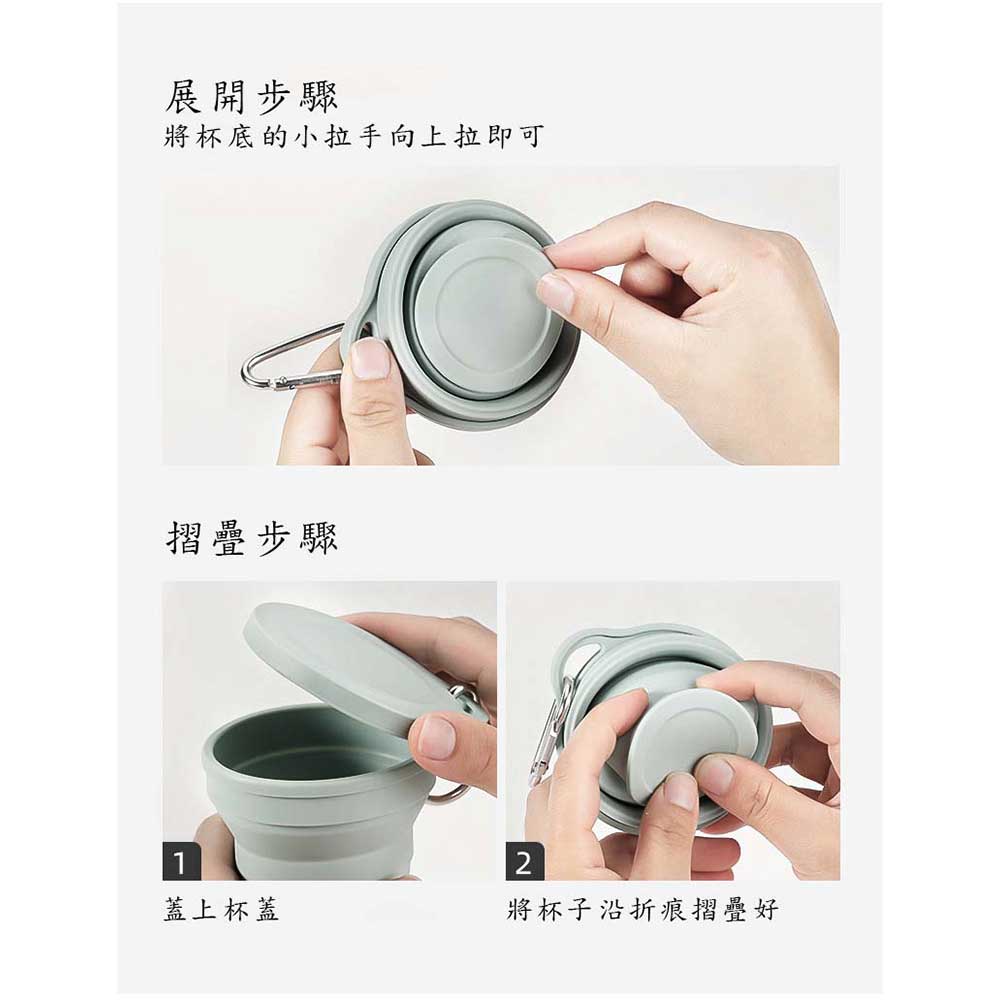 展開步驟
將杯底的小拉手向上拉即可

摺疊步驟

1
蓋上杯蓋

2
將杯子沿折痕摺疊好