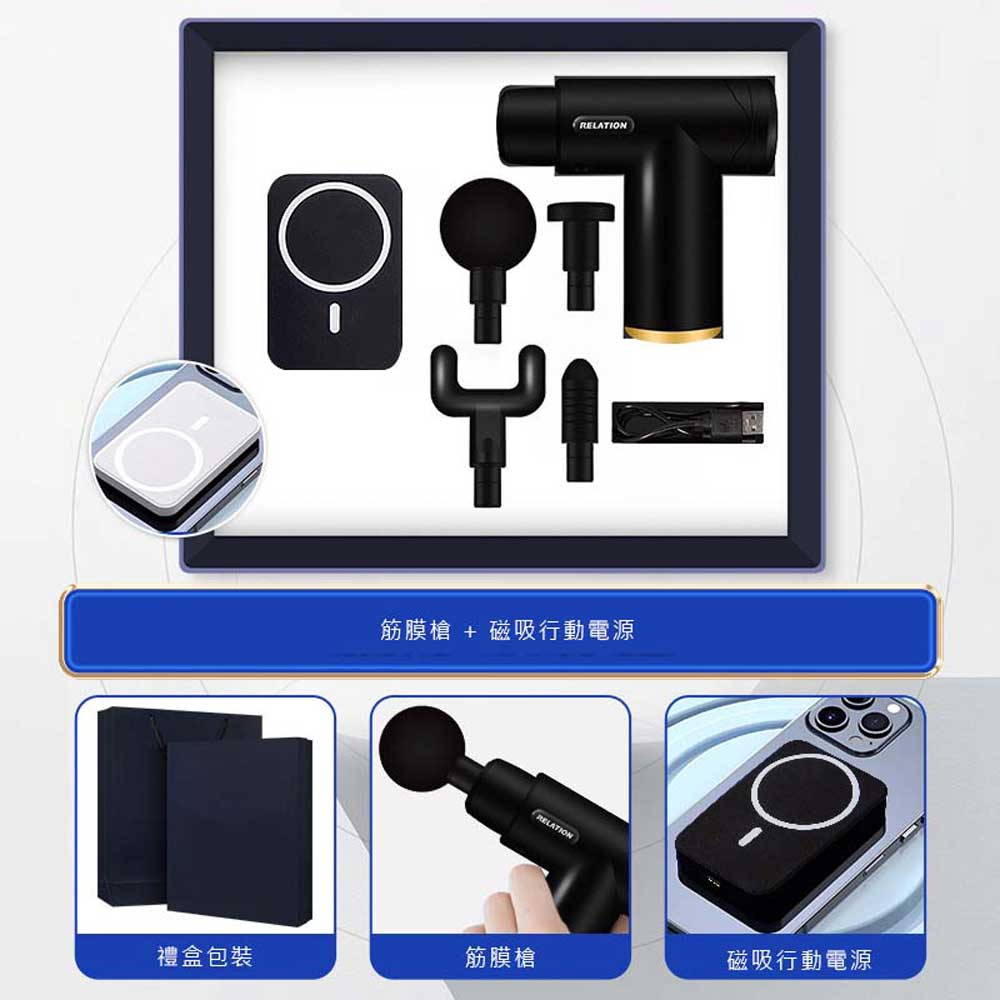 RELATION

筋膜槍 + 磁吸行動電源

RELATION

禮盒包裝

筋膜槍

磁吸行動電源