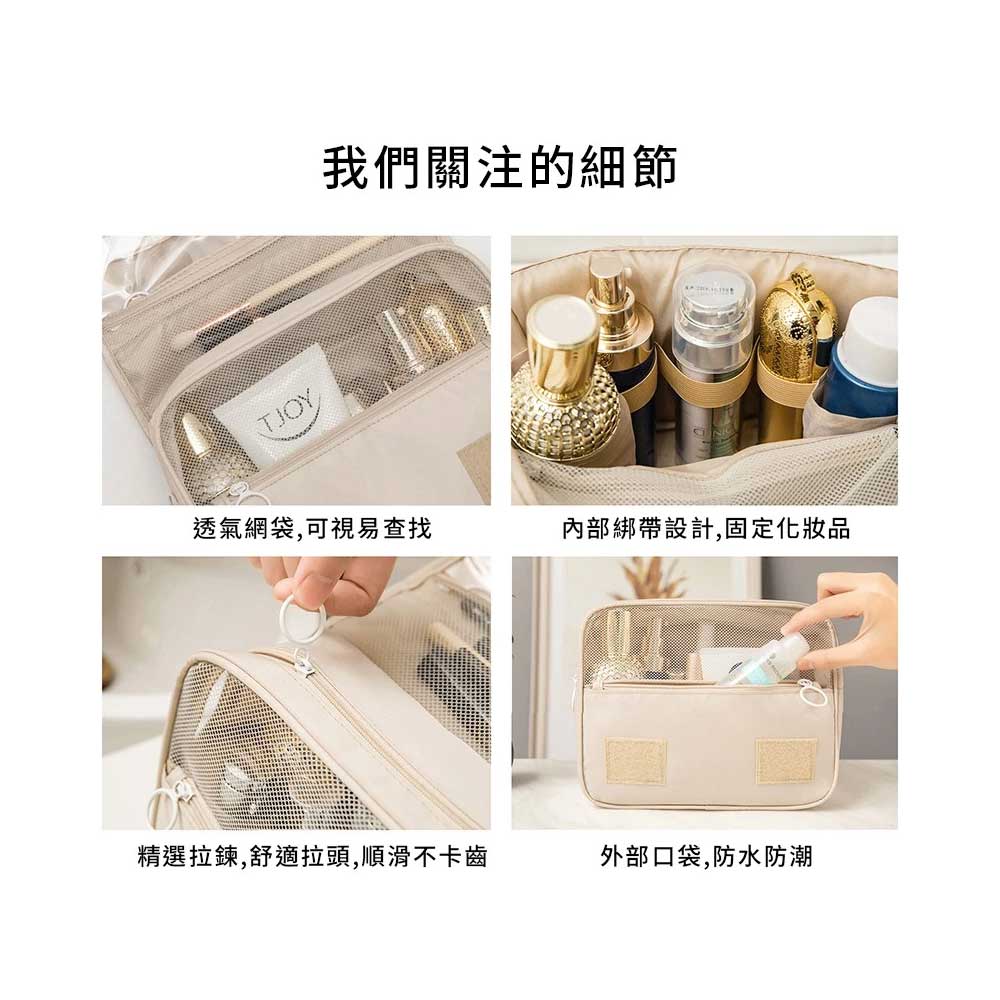 我們關注的細節

TJOY

透氣網袋,可視易查找

內部綁帶設計,固定化妝品

精選拉鍊,舒適拉頭,順滑不卡齒

外部口袋,防水防潮